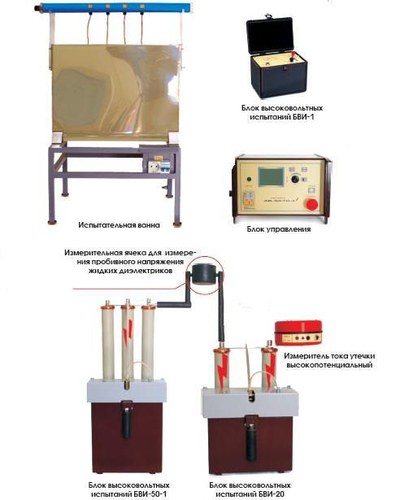 Блок высоковольтных испытаний БВИ-1

Испытательная ванна

Блок управления

Измерительная ячейка для измерения пробивного напряжения жидких диэлектриков

Измеритель тока утечки высокопотенциальный

Блок высоковольтных испытаний БВИ-50-1

Блок высоковольтных испытаний БВИ-20